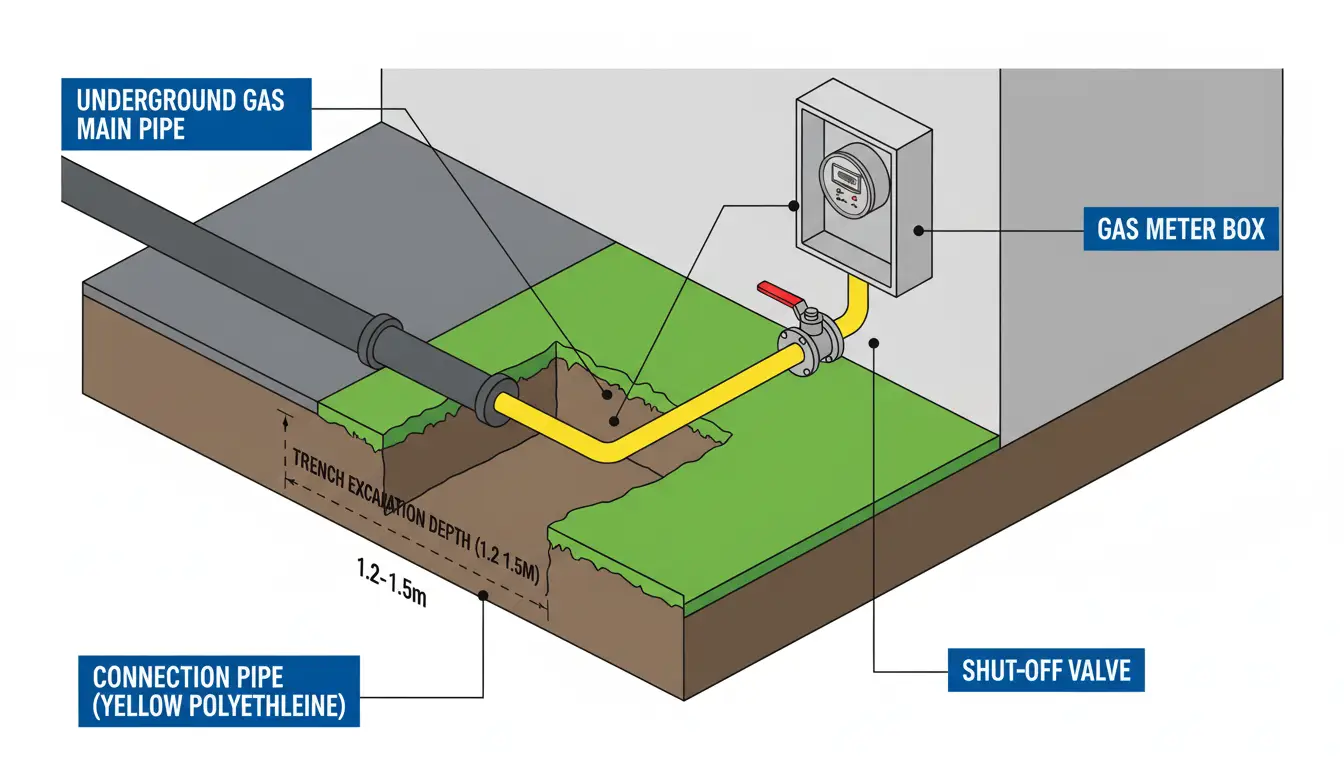 UNDERGROUND GAS MAIN PIPE

GAS METER BOX

TRENCH EXCAVATION DEPTH (1.2 1.5M)

1.2-1.5m

CONNECTION PIPE (YELLOW POLYETHLEINE)

SHUT-OFF VALVE